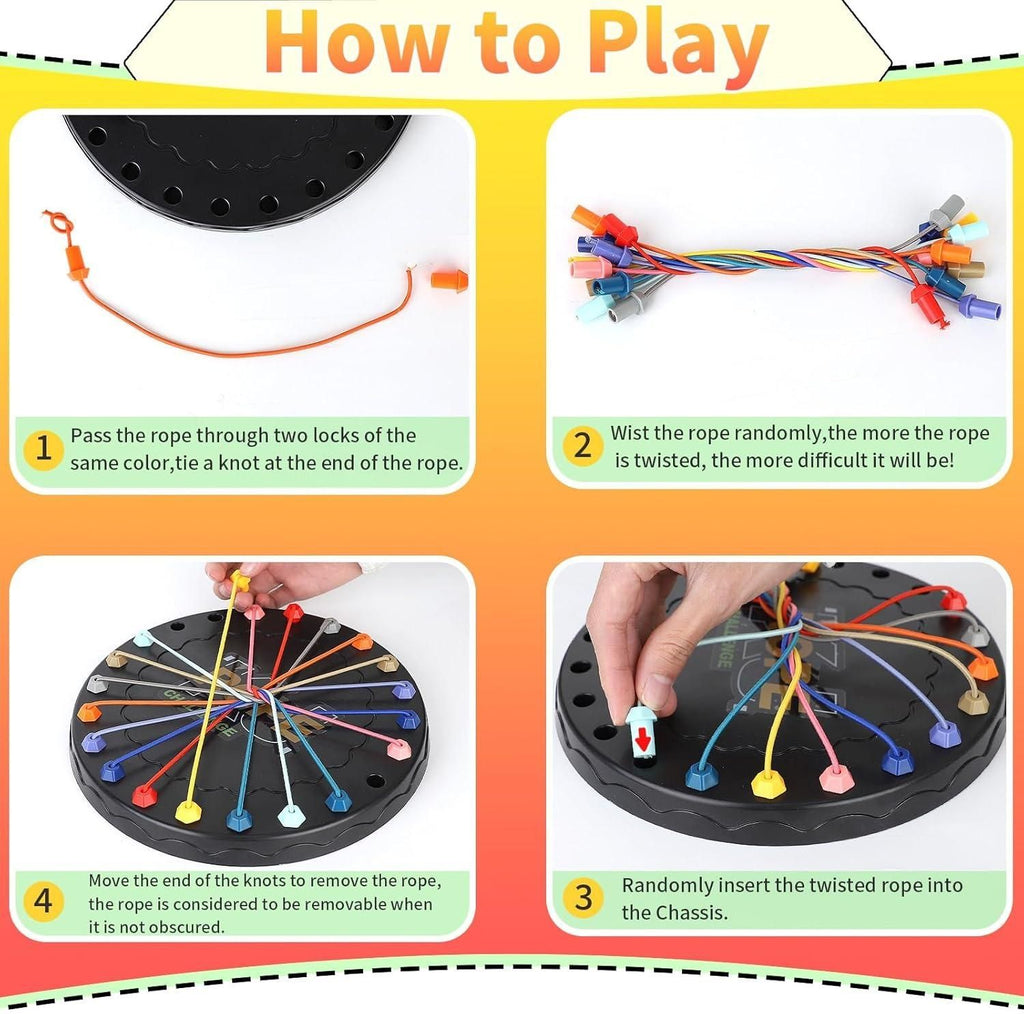 How to Play

1 Pass the rope through two locks of the same color,tie a knot at the end of the rope.

2 Wist the rope randomly,the more the rope is twisted, the more difficult it will be!

4 Move the end of the knots to remove the rope, the rope is considered to be removable when it is not obscured.

3 Randomly insert the twisted rope into the Chassis.